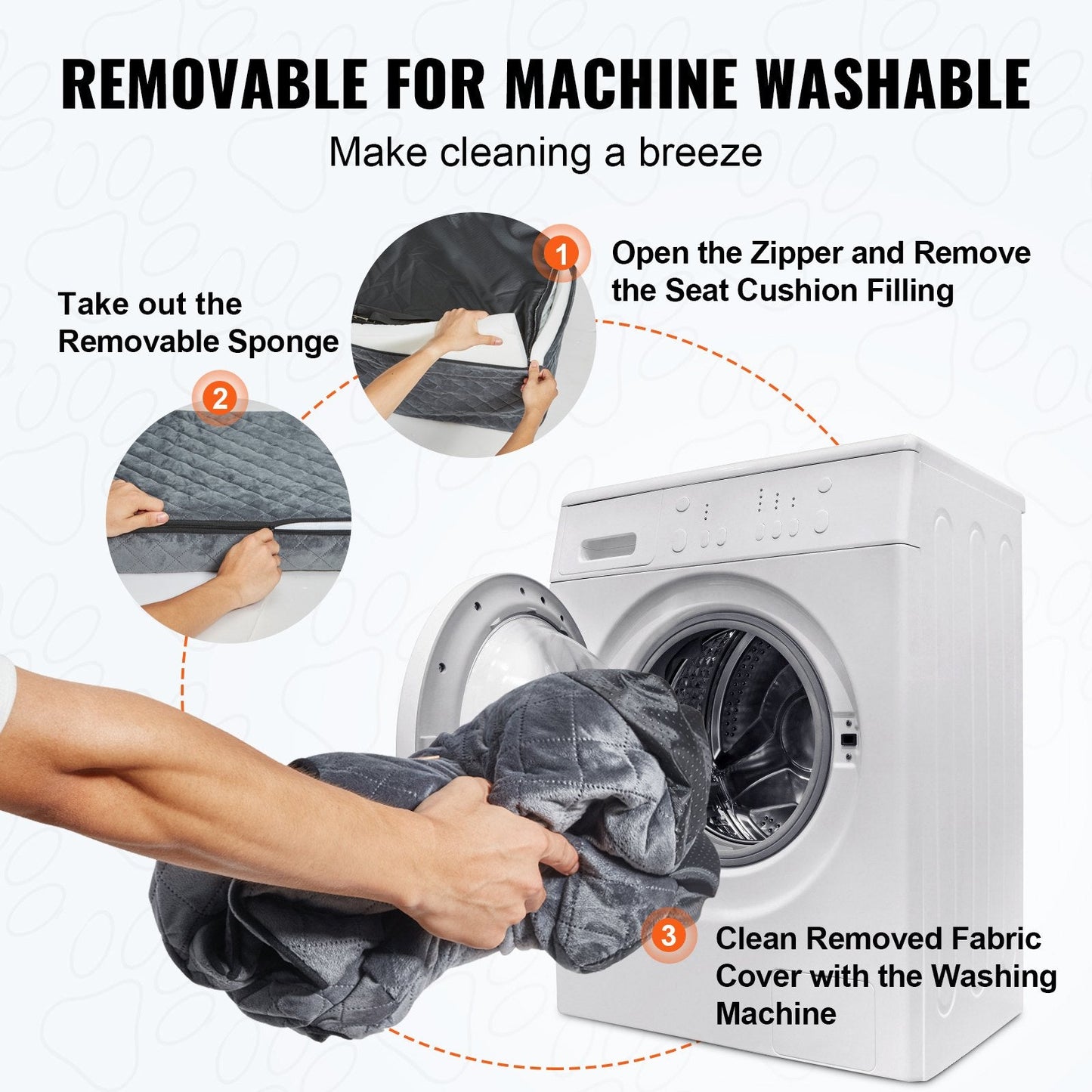 REMOVABLE FOR MACHINE WASHABLE

Make cleaning a breeze

1

Open the Zipper and Remove the Seat Cushion Filling

Take out the Removable Sponge

2

3

Clean Removed Fabric Cover with the Washing Machine